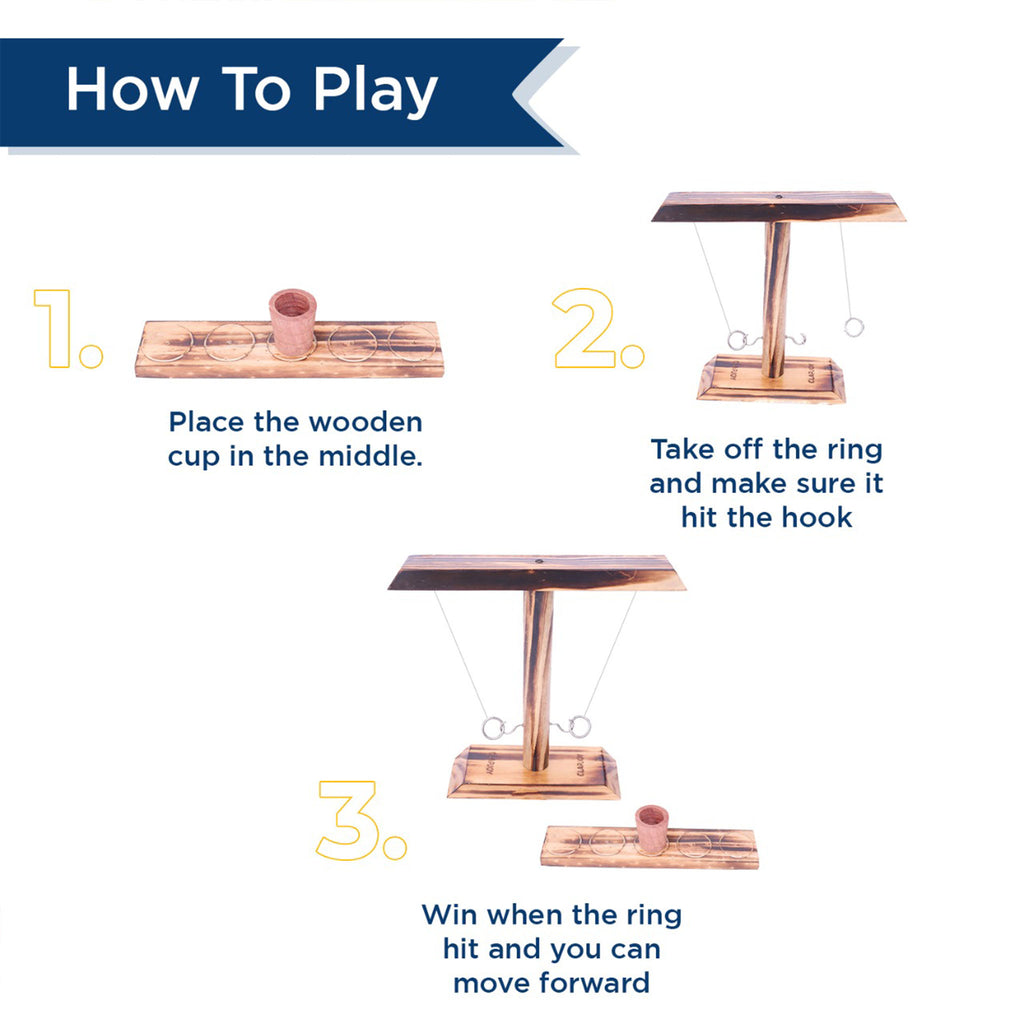 How To Play

1.

Place the wooden cup in the middle.

2.

Take off the ring and make sure it hit the hook

3.

Win when the ring hit and you can move forward